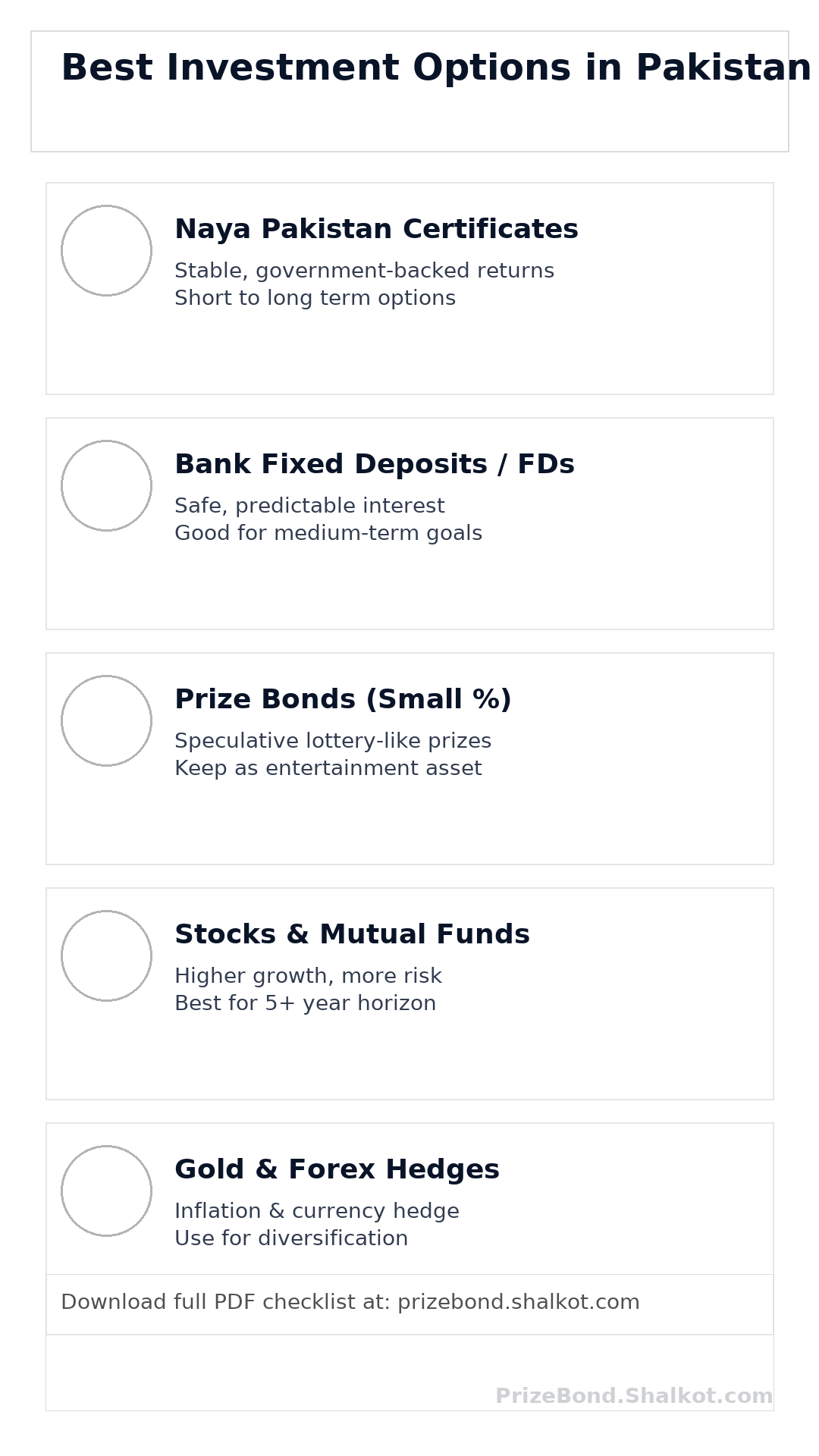 Best Investment Options in Pakistan

Naya Pakistan Certificates

Stable, government-backed returns
Short to long term options

Bank Fixed Deposits / FDs

Safe, predictable interest
Good for medium-term goals

Prize Bonds (Small %)

Speculative lottery-like prizes
Keep as entertainment asset

Stocks & Mutual Funds

Higher growth, more risk
Best for 5+ year horizon

Gold & Forex Hedges

Inflation & currency hedge
Use for diversification

Download full PDF checklist at: prizebond.shalkot.com

PrizeBond.Shalkot.com